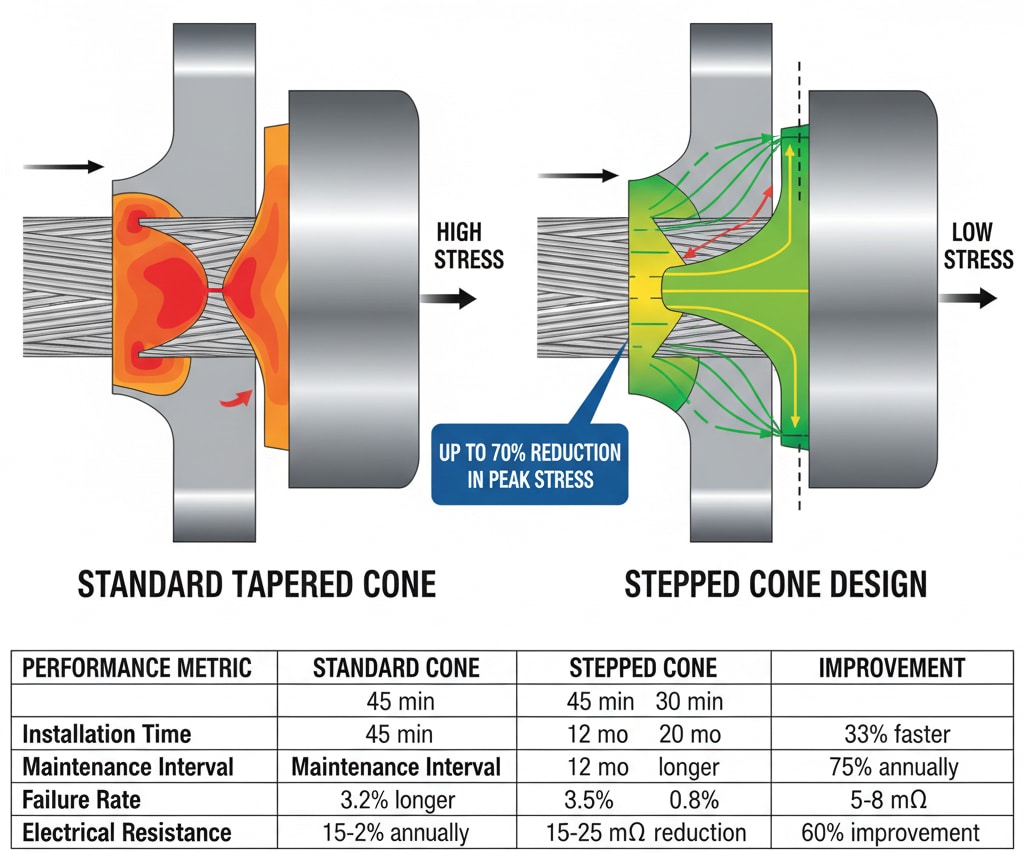 HIGH STRESS

LOW STRESS

UP TO 70% REDUCTION IN PEAK STRESS

STANDARD TAPERED CONE

STEPPED CONE DESIGN

| PERFORMANCE METRIC | STANDARD CONE | STEPPED CONE | IMPROVEMENT |
|---|---|---|---|
| | 45 min | 45 min 30 min | |
| Installation Time | 45 min | 12 mo 20 mo | 33% faster |
| Maintenance Interval | Maintenance Interval | 12 mo longer | 75% annually |
| Failure Rate | 3.2% longer | 3.5% 0.8% | 5-8 mΩ |
| Electrical Resistance | 15-2% annually | 15-25 mΩ reduction | 60% improvement |