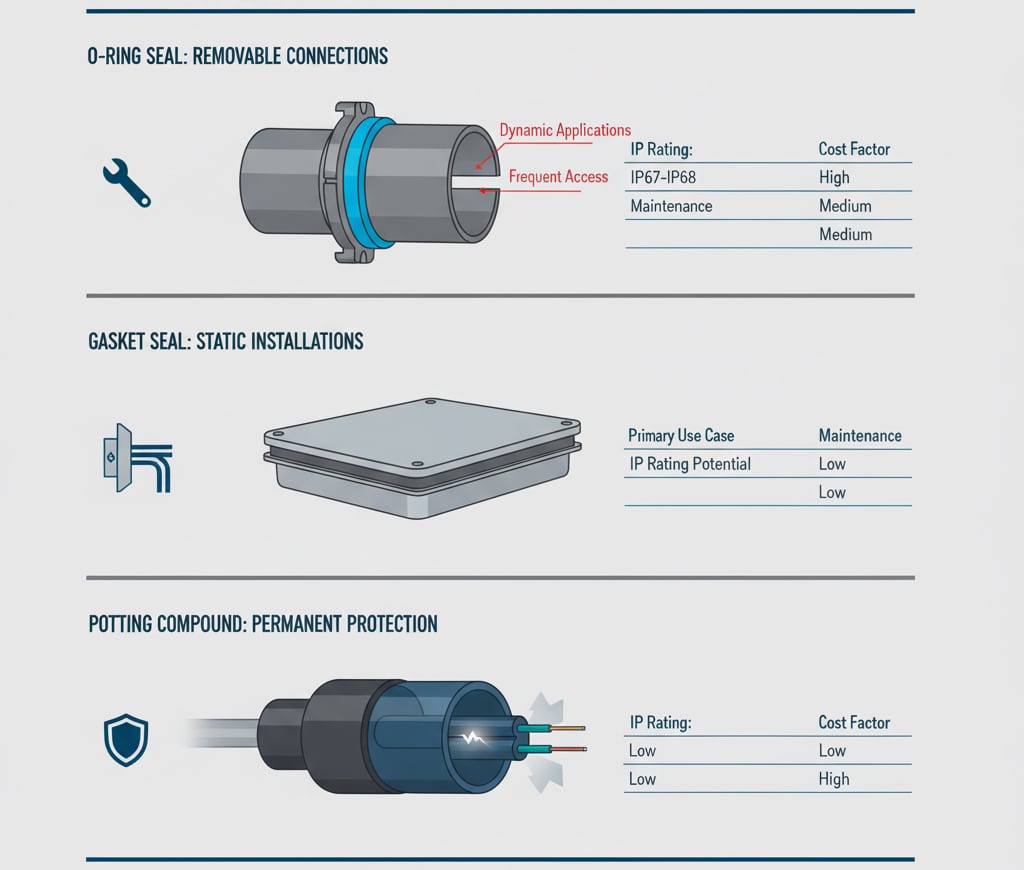 O-RING SEAL: REMOVABLE CONNECTIONS

Dynamic Applications
Frequent Access

| IP Rating: | Cost Factor |
|---|---|
| IP67-IP68 | High |
| Maintenance | Medium |
| | Medium |

GASKET SEAL: STATIC INSTALLATIONS

| Primary Use Case | Maintenance |
|---|---|
| IP Rating Potential | Low |
| | Low |

POTTING COMPOUND: PERMANENT PROTECTION

| IP Rating: | Cost Factor |
|---|---|
| Low | Low |
| Low | High |