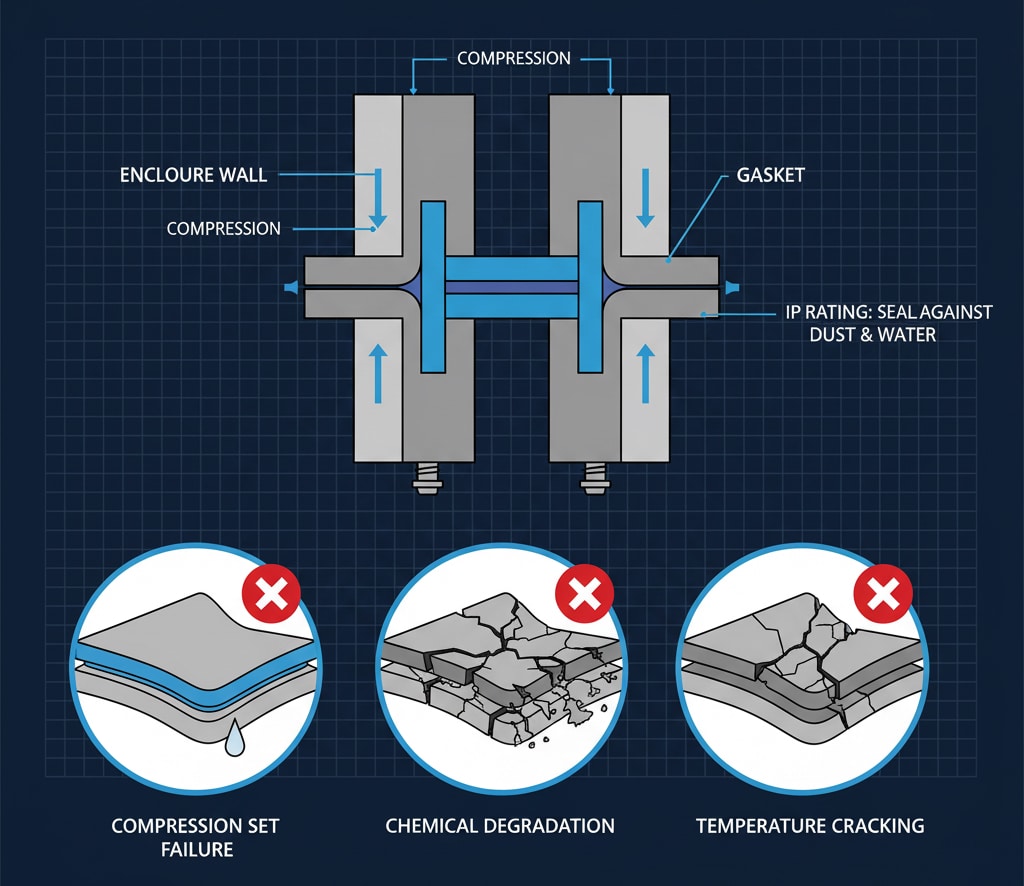 COMPRESSION

ENCLOURE WALL

COMPRESSION

GASKET

IP RATING: SEAL AGAINST DUST & WATER

COMPRESSION SET FAILURE

CHEMICAL DEGRADATION

TEMPERATURE CRACKING