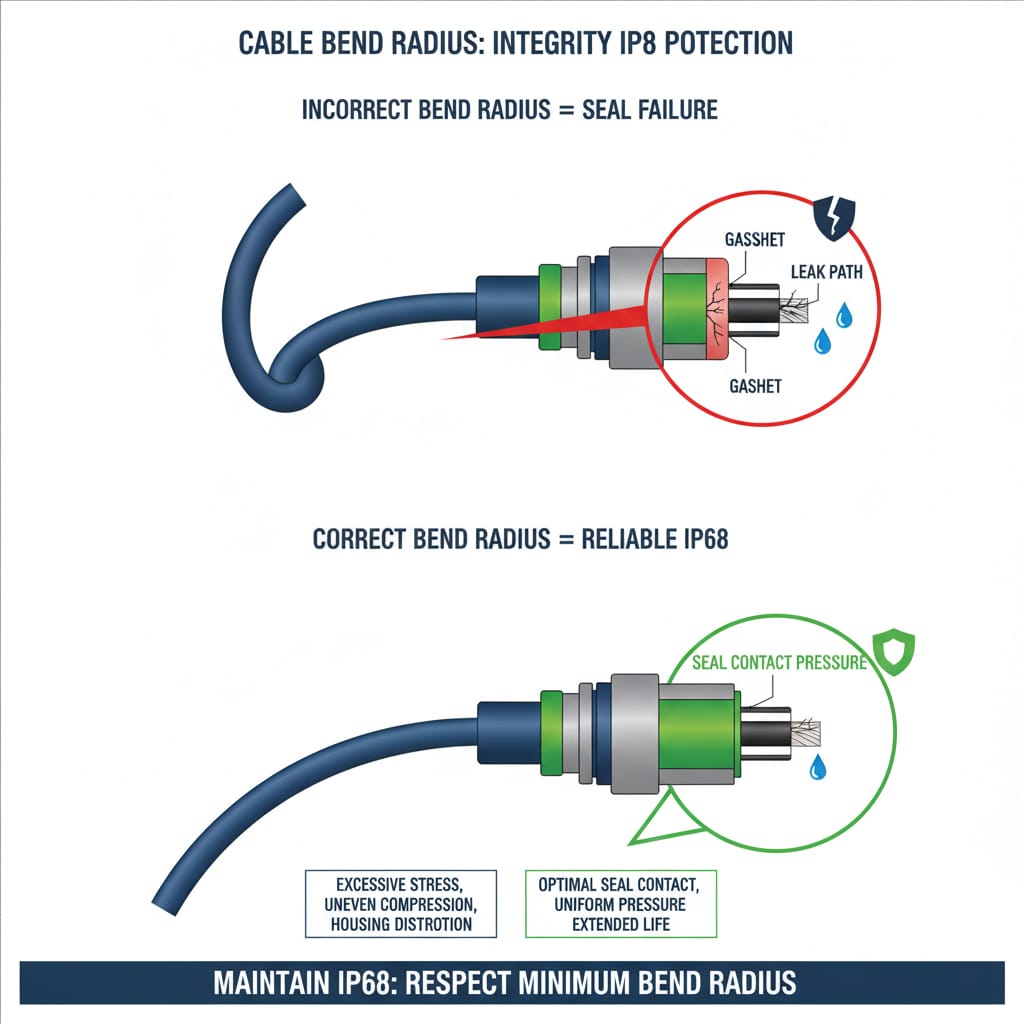 CABLE BEND RADIUS: INTEGRITY IP8 POTECTION

INCORRECT BEND RADIUS = SEAL FAILURE

GASSHET

LEAK PATH

GASHET

CORRECT BEND RADIUS = RELIABLE IP68

SEAL CONTACT PRESSURE

EXCESSIVE STRESS, UNEVEN COMPRESSION, HOUSING DISTROTION

OPTIMAL SEAL CONTACT, UNIFORM PRESSURE EXTENDED LIFE

MAINTAIN IP68: RESPECT MINIMUM BEND RADIUS