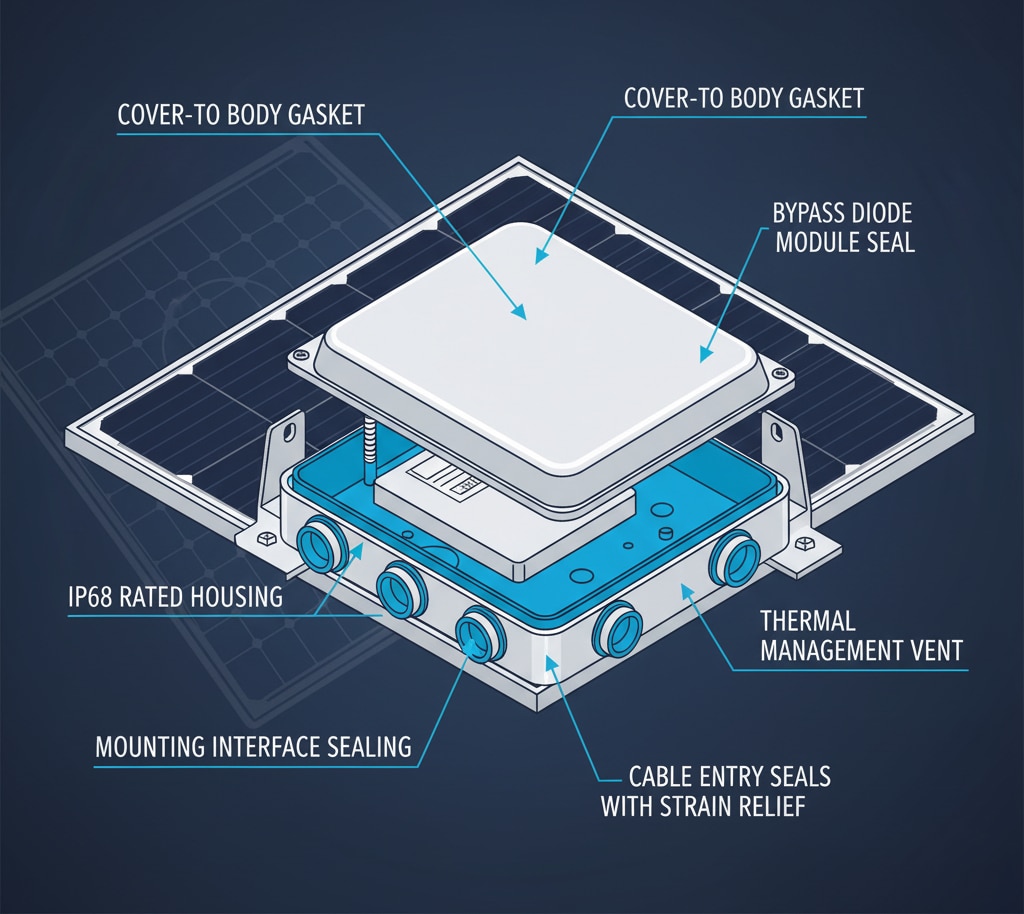 COVER-TO BODY GASKET

COVER-TO BODY GASKET

BYPASS DIODE MODULE SEAL

IP68 RATED HOUSING

THERMAL MANAGEMENT VENT

MOUNTING INTERFACE SEALING

CABLE ENTRY SEALS WITH STRAIN RELIEF