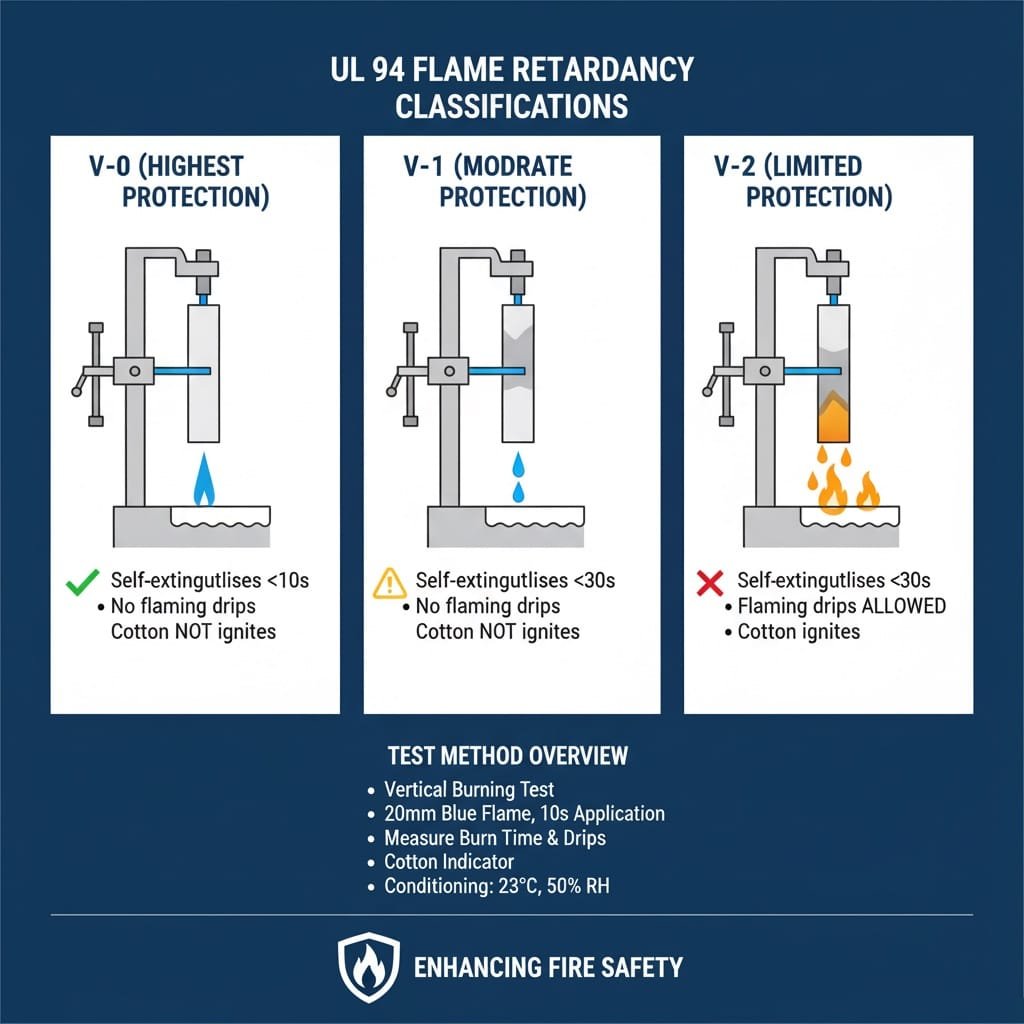 UL 94 FLAME RETARDANCY CLASSIFICATIONS

V-0 (HIGHEST PROTECTION)

Self-extingutlises <10s
• No flaming drips
Cotton NOT ignites

V-1 (MODRATE PROTECTION)

Self-extingutlises <30s
• No flaming drips
Cotton NOT ignites

V-2 (LIMITED PROTECTION)

Self-extingutlises <30s
• Flaming drips ALLOWED
• Cotton ignites

TEST METHOD OVERVIEW
• Vertical Burning Test
• 20mm Blue Flame, 10s Application
• Measure Burn Time & Drips
• Cotton Indicator
• Conditioning: 23°C, 50% RH

ENHANCING FIRE SAFETY