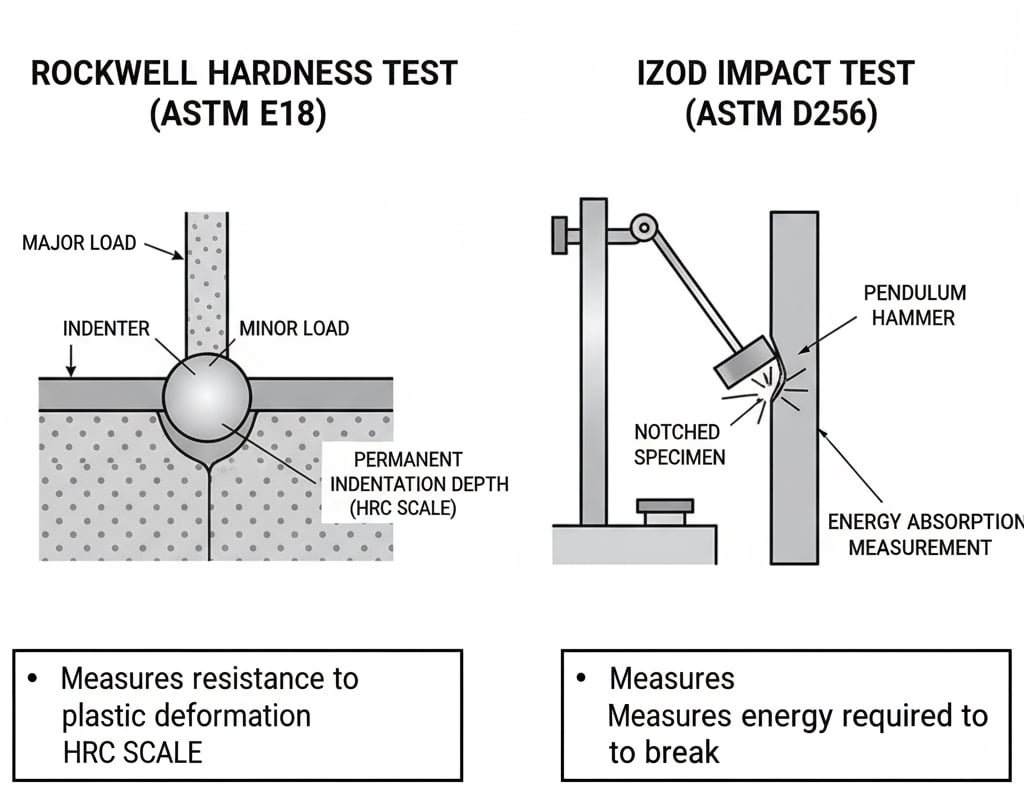 ROCKWELL HARDNESS TEST
(ASTM E18)

MAJOR LOAD

INDENTER

MINOR LOAD

PERMANENT
INDENTATION DEPTH
(HRC SCALE)

• Measures resistance to plastic deformation
HRC SCALE

IZOD IMPACT TEST
(ASTM D256)

PENDULUM
HAMMER

NOTCHED
SPECIMEN

ENERGY ABSORPTION
MEASUREMENT

• Measures
Measures energy required to to break