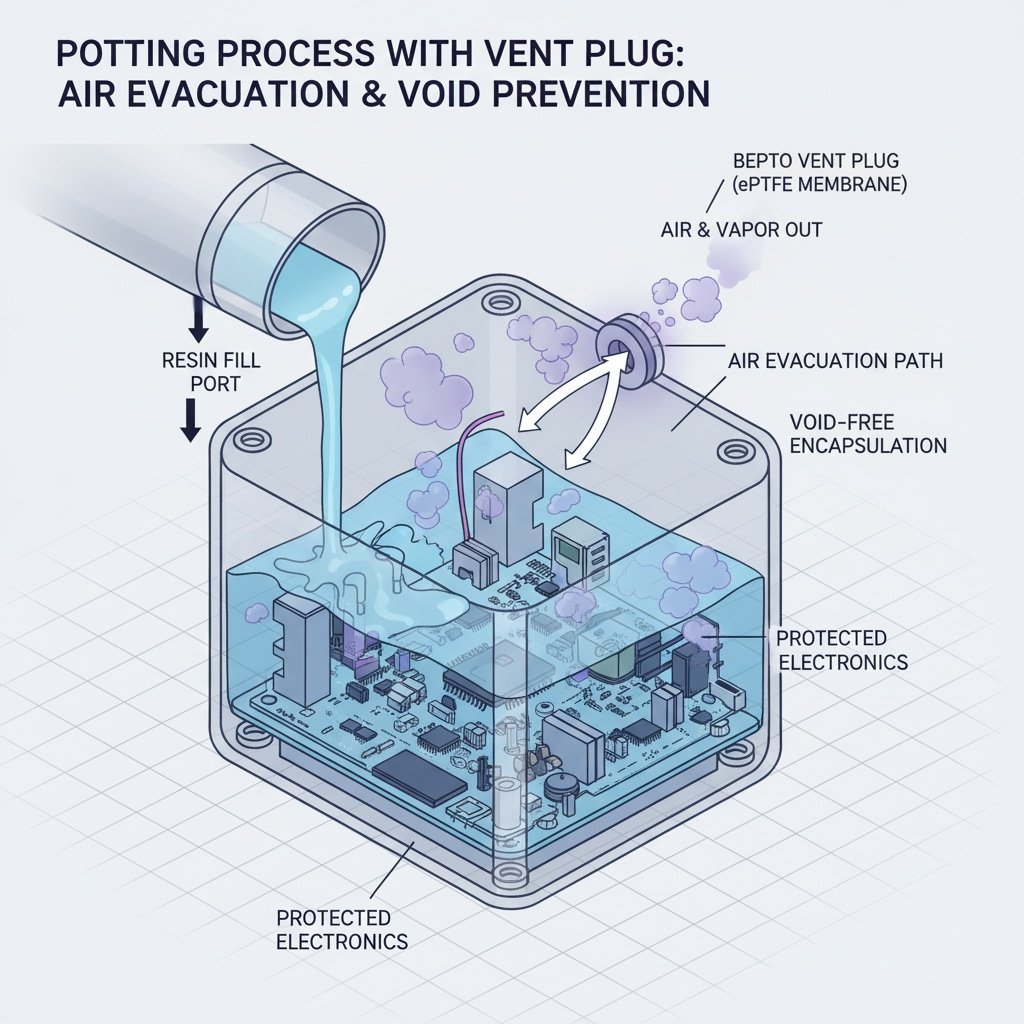 POTTING PROCESS WITH VENT PLUG:
AIR EVACUATION & VOID PREVENTION

BEPTO VENT PLUG
(ePTFE MEMBRANE)

AIR & VAPOR OUT

RESIN FILL
PORT

AIR EVACUATION PATH

VOID-FREE
ENCAPSULATION

PROTECTED
ELECTRONICS

PROTECTED
ELECTRONICS