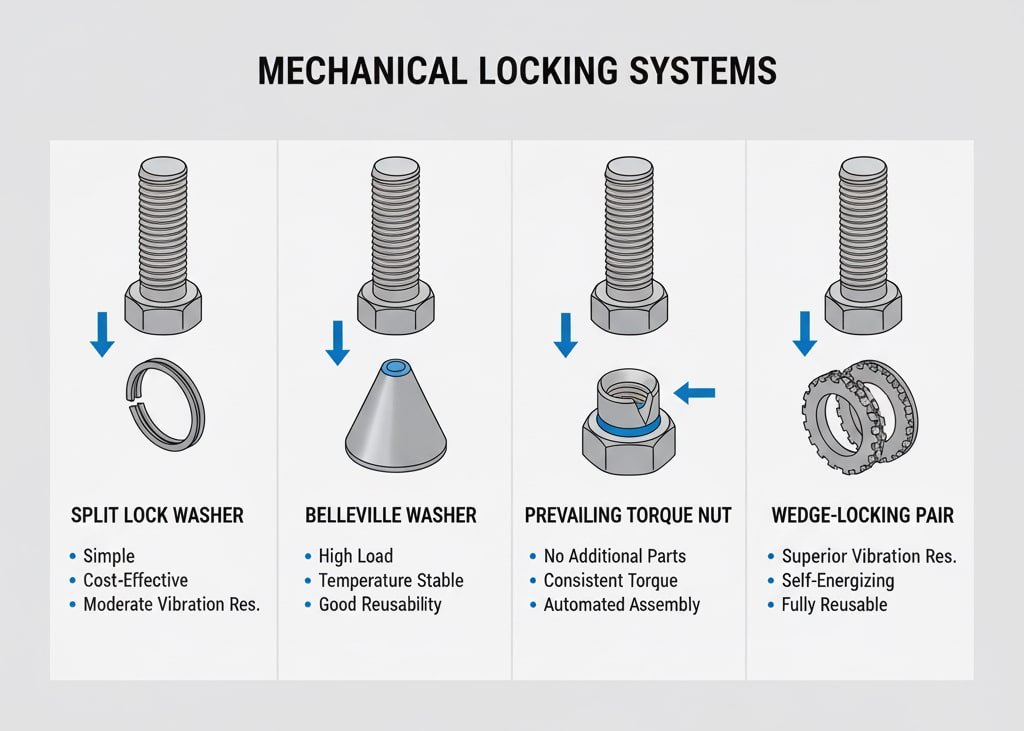 MECHANICAL LOCKING SYSTEMS

SPLIT LOCK WASHER
• Simple
• Cost-Effective
• Moderate Vibration Res.

BELLEVILLE WASHER
• High Load
• Temperature Stable
• Good Reusability

PREVAILING TORQUE NUT
• No Additional Parts
• Consistent Torque
• Automated Assembly

WEDGE-LOCKING PAIR
• Superior Vibration Res.
• Self-Energizing
• Fully Reusable